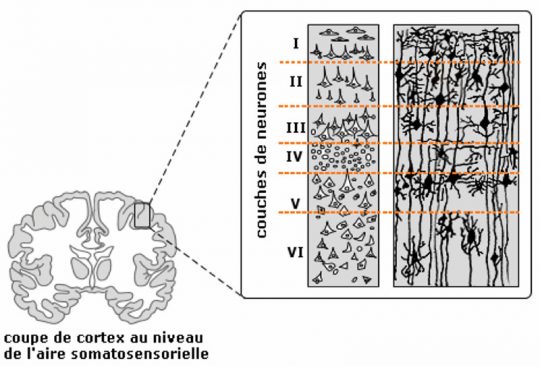 couches de neurones

I

II

III

IV

V

VI

coupe de cortex au niveau de l'aire somatosensorielle