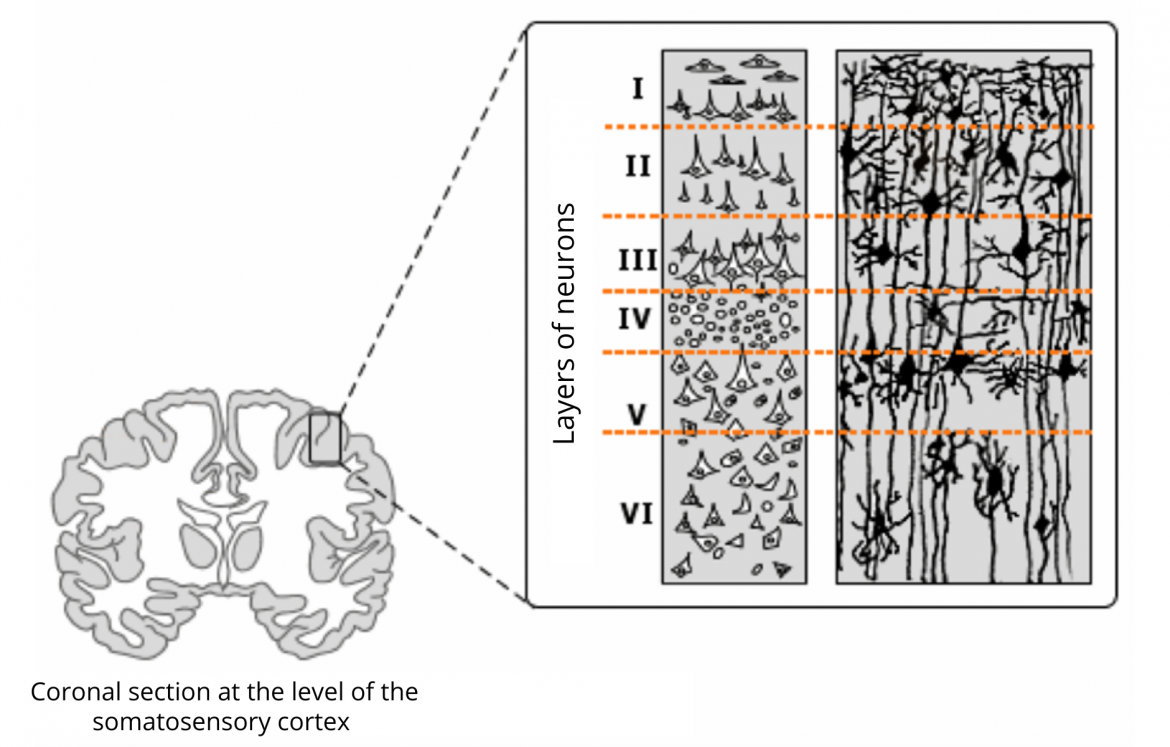 Layers of neurons

I

II

III

IV

V

VI

Coronal section at the level of the somatosensory cortex